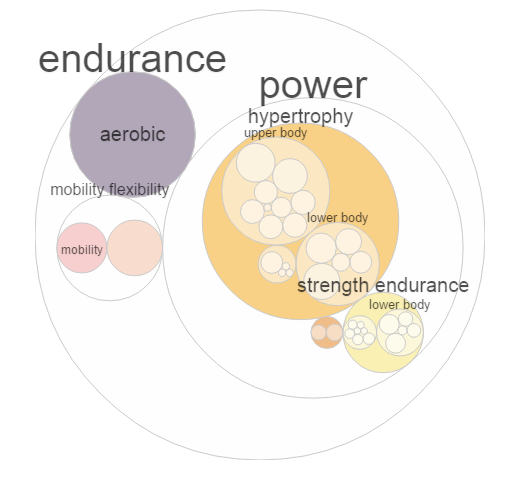 endurance

power

aerobic

hypertrophy

upper body

mobility flexibility

lower body

mobility

strength endurance

lower body